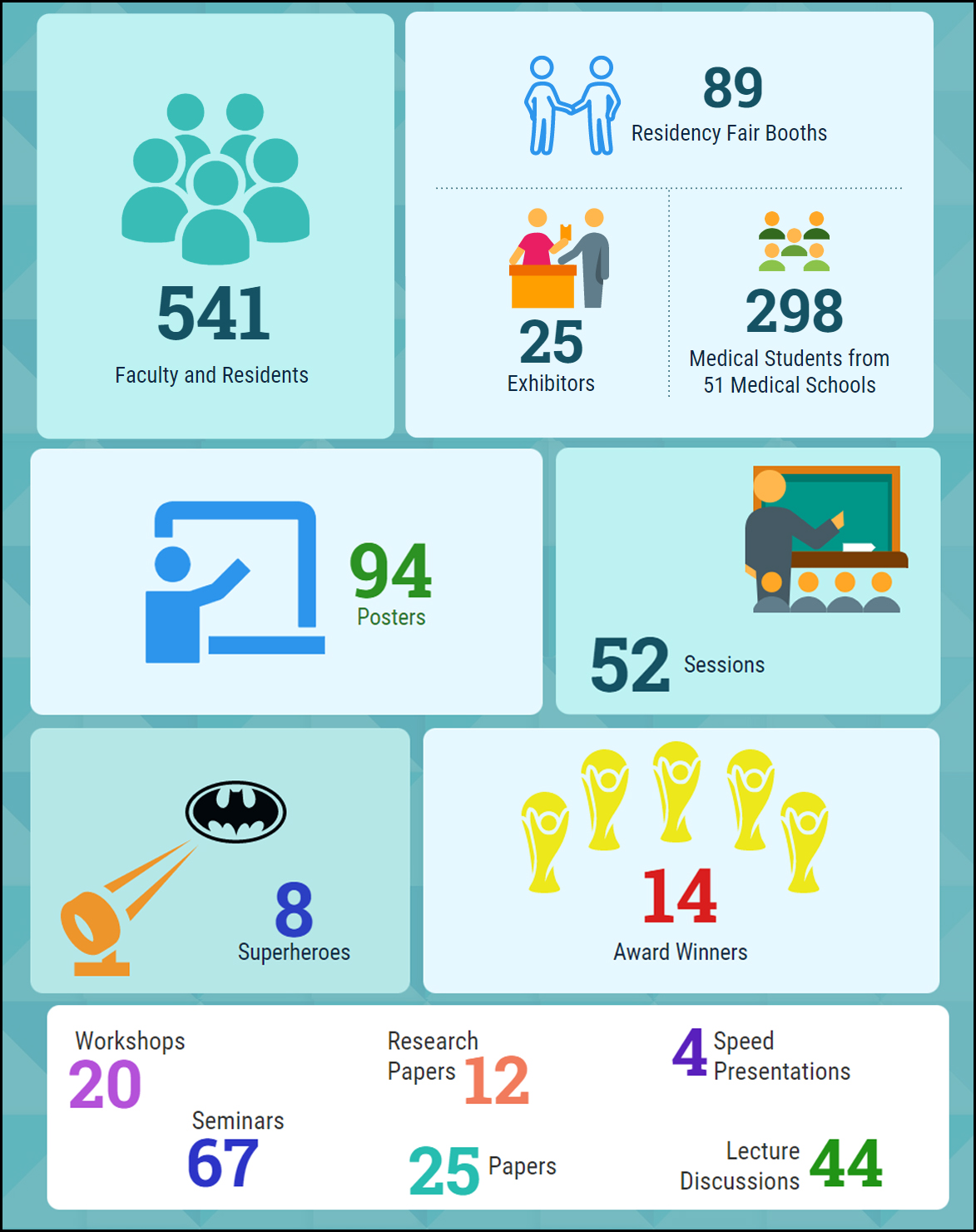 541
Faculty and Residents

89
Residency Fair Booths

25
Exhibitors

298
Medical Students from 51 Medical Schools

94
Posters

52 Sessions

8
Superheroes

14
Award Winners

Workshops
20

Seminars
67

Research Papers 12

25 Papers

4 Speed Presentations

Lecture Discussions 44